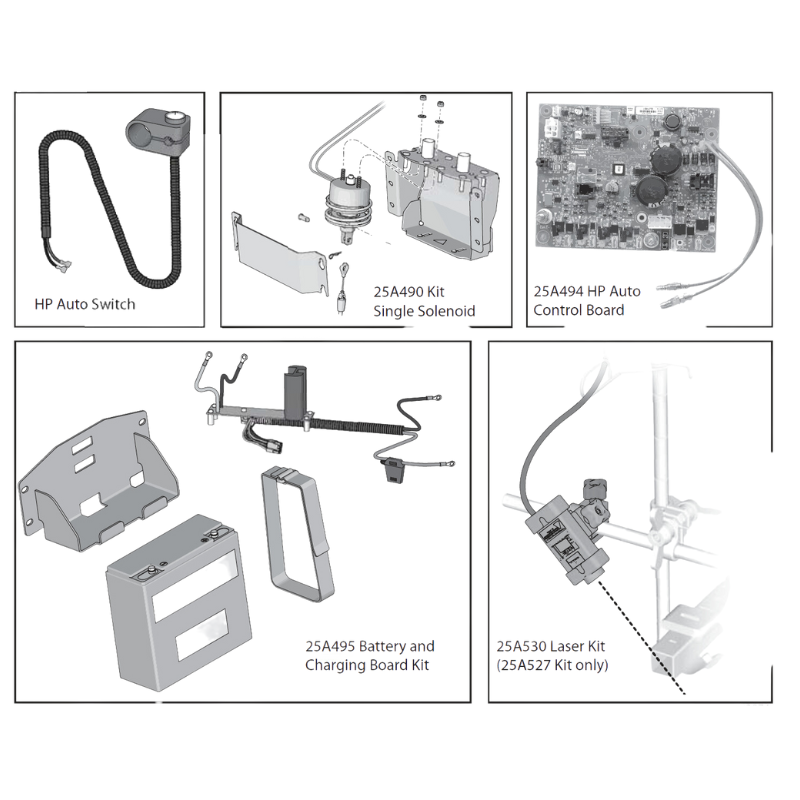 HP Auto Switch

25A490 Kit
Single Solenoid

25A494 HP Auto
Control Board

25A495 Battery and
Charging Board Kit

25A530 Laser Kit
(25A527 Kit only)